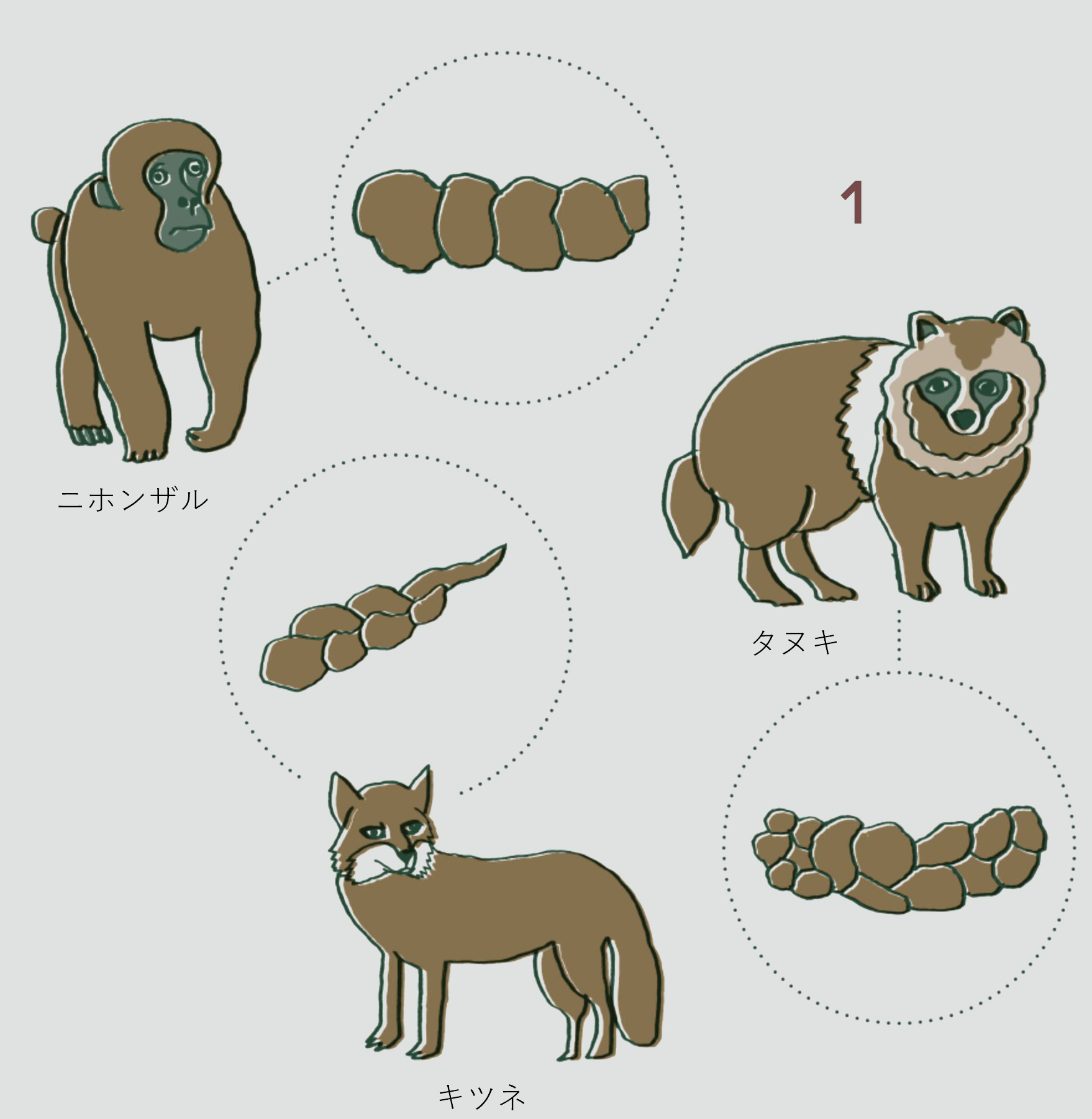 1

ニホンザル

タヌキ

キツネ